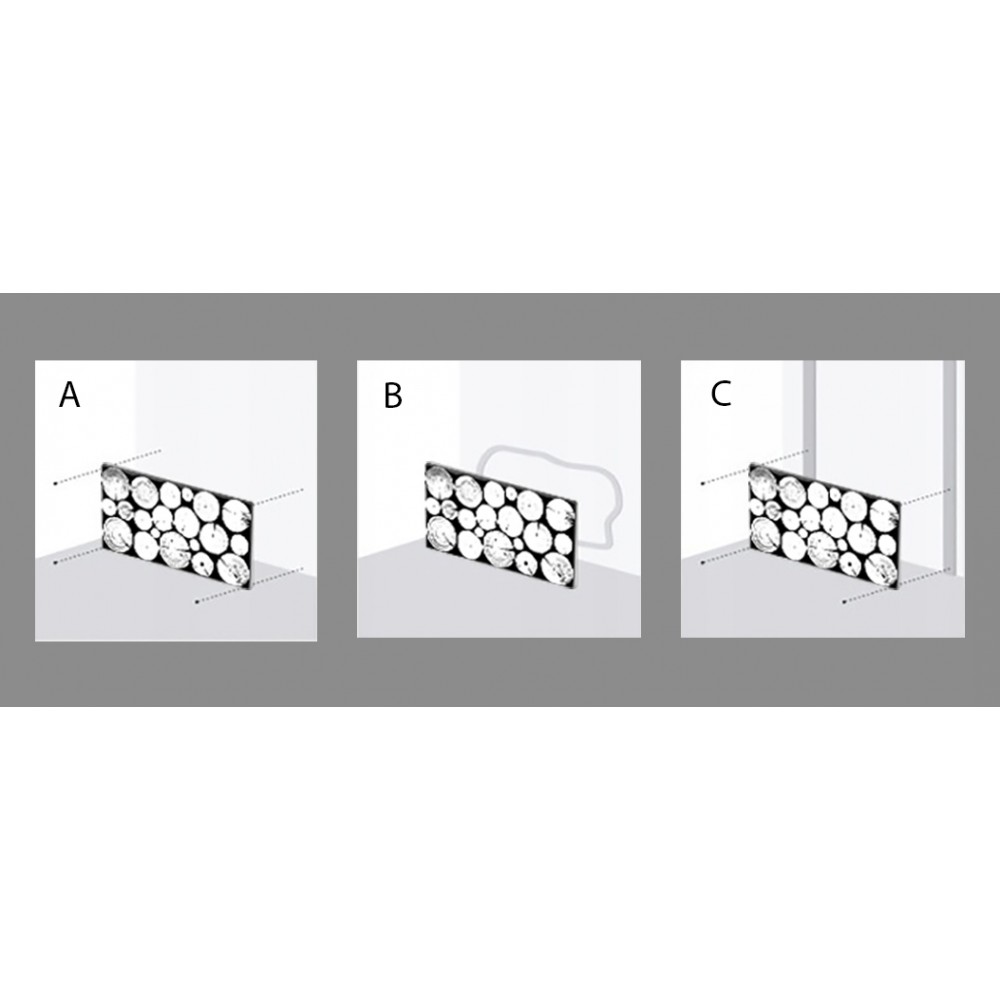 A

B

C