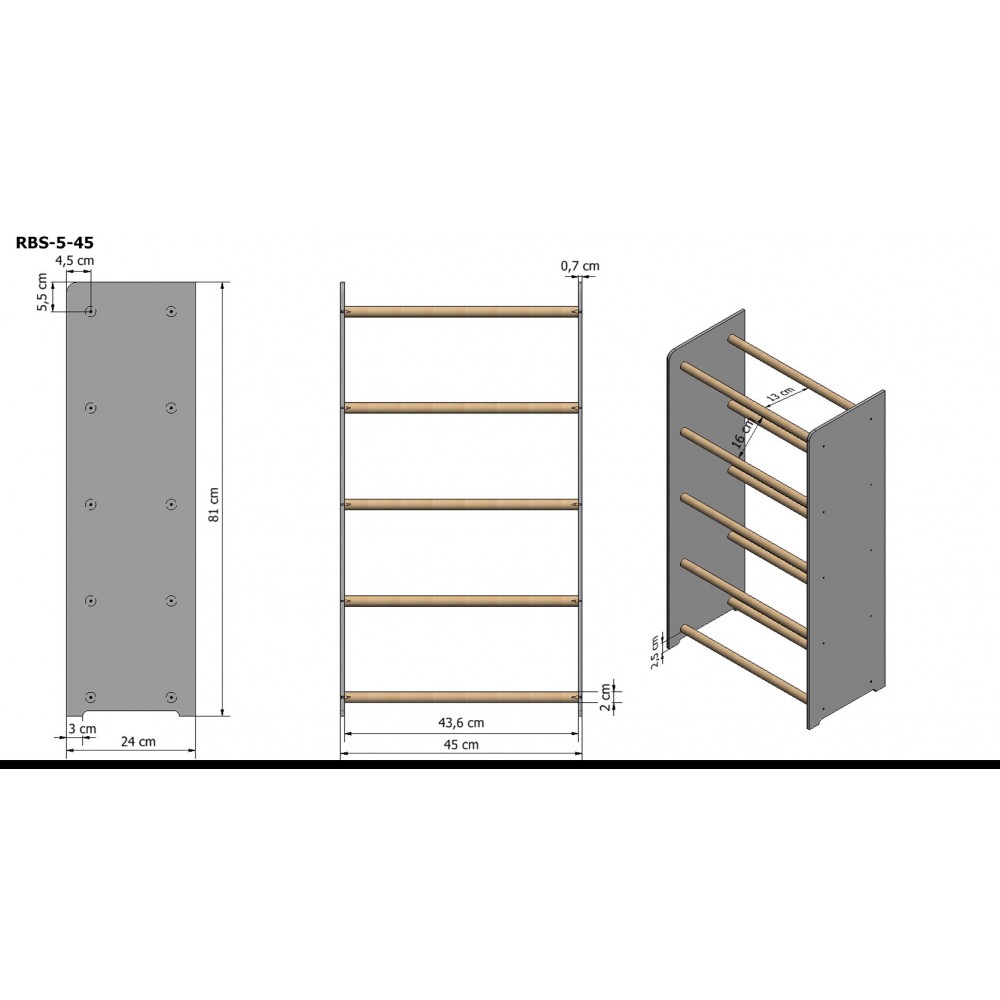 RBS-5-45

4,5 cm
5,5 cm
81 cm
3 cm
24 cm

0,7 cm
2 cm
43,6 cm
45 cm

13 cm
16 cm
2,5 cm