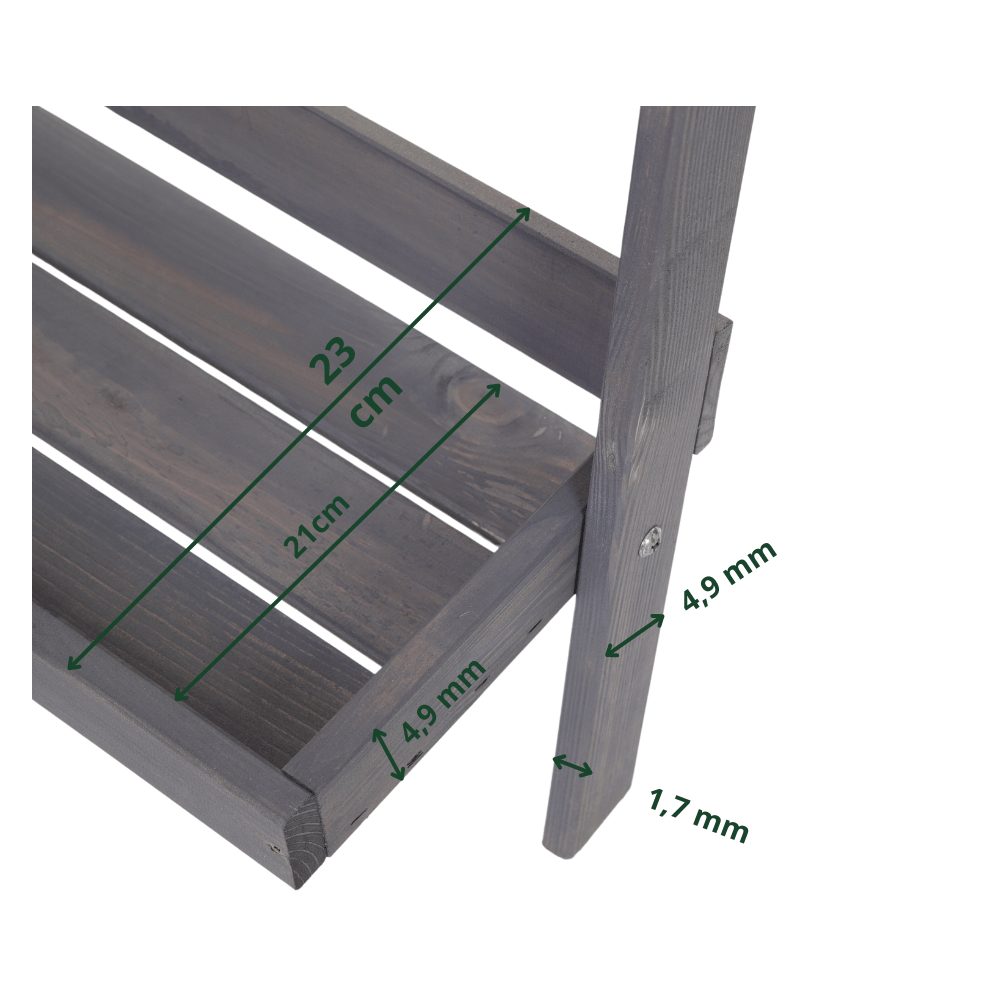 23 cm

21cm

4,9 mm

4,9 mm

1,7 mm