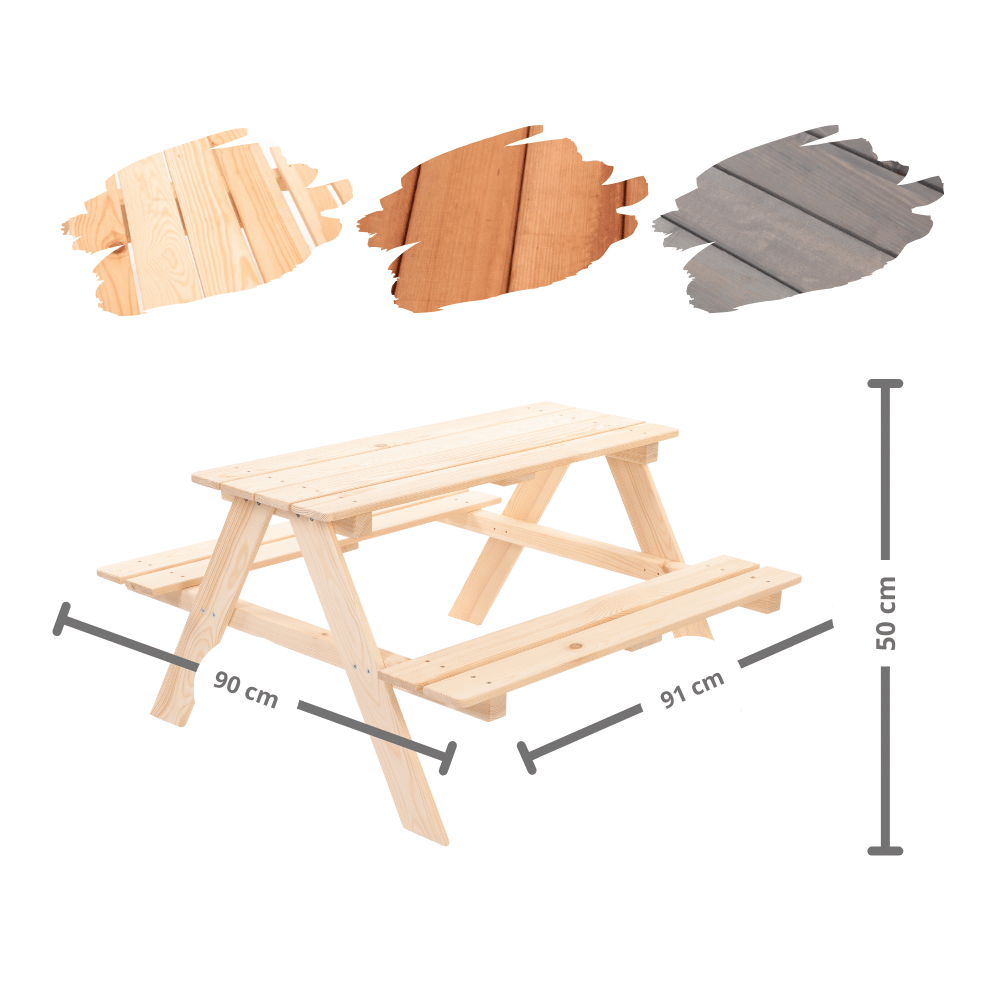 90 cm
91 cm
50 cm