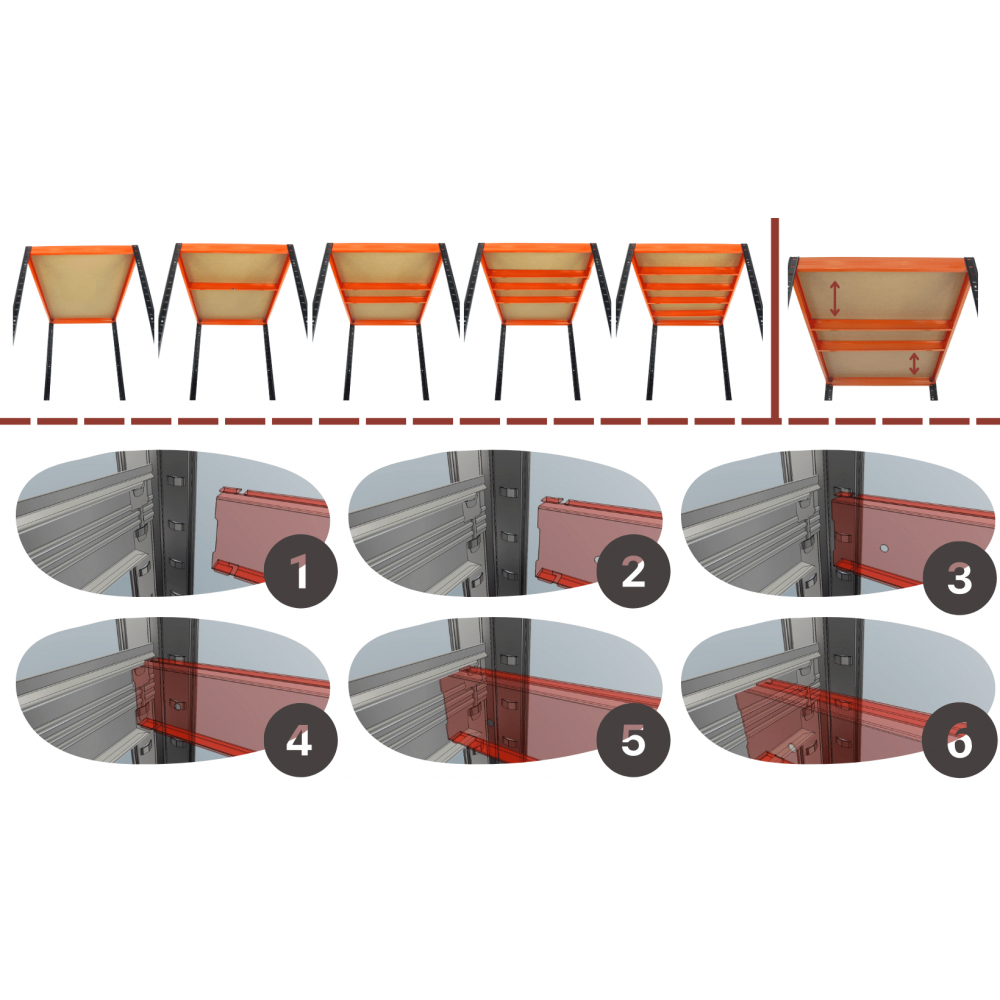 1
2
3
4
5
6