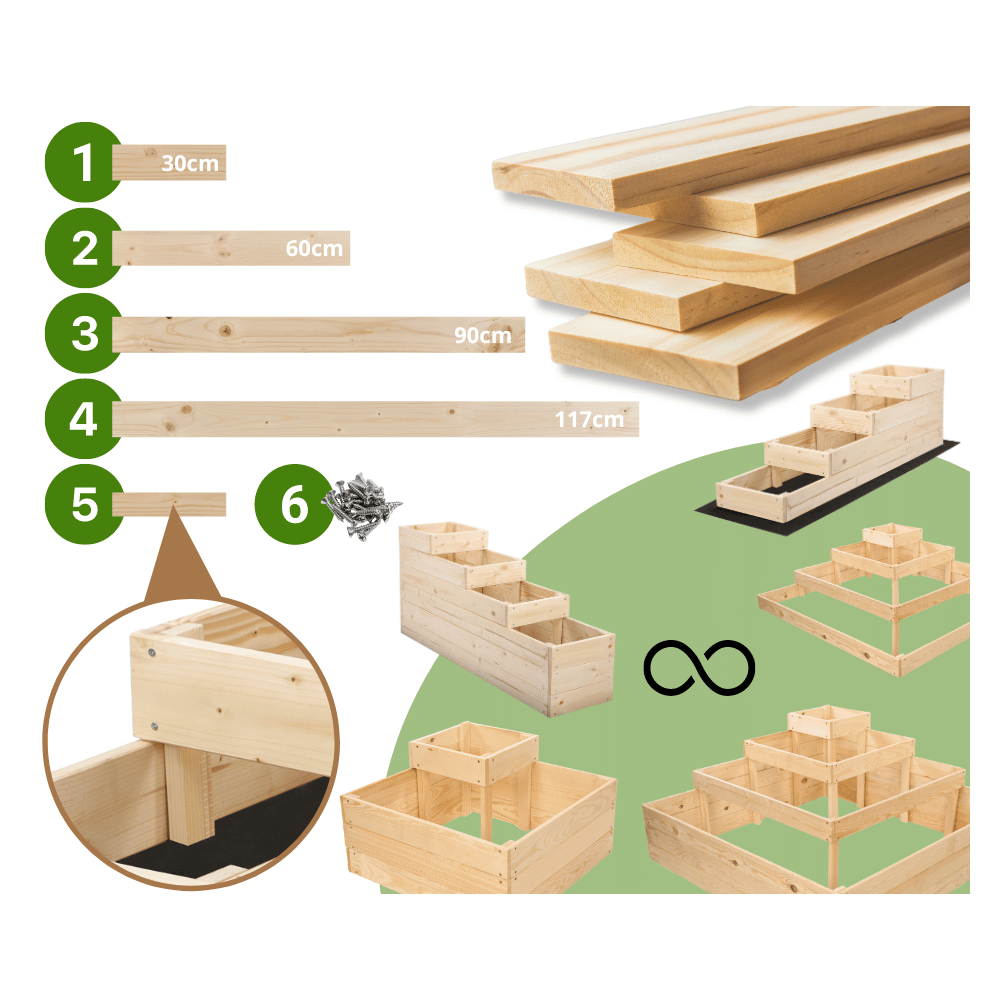 1 30cm
2 60cm
3 90cm
4 117cm
5
6