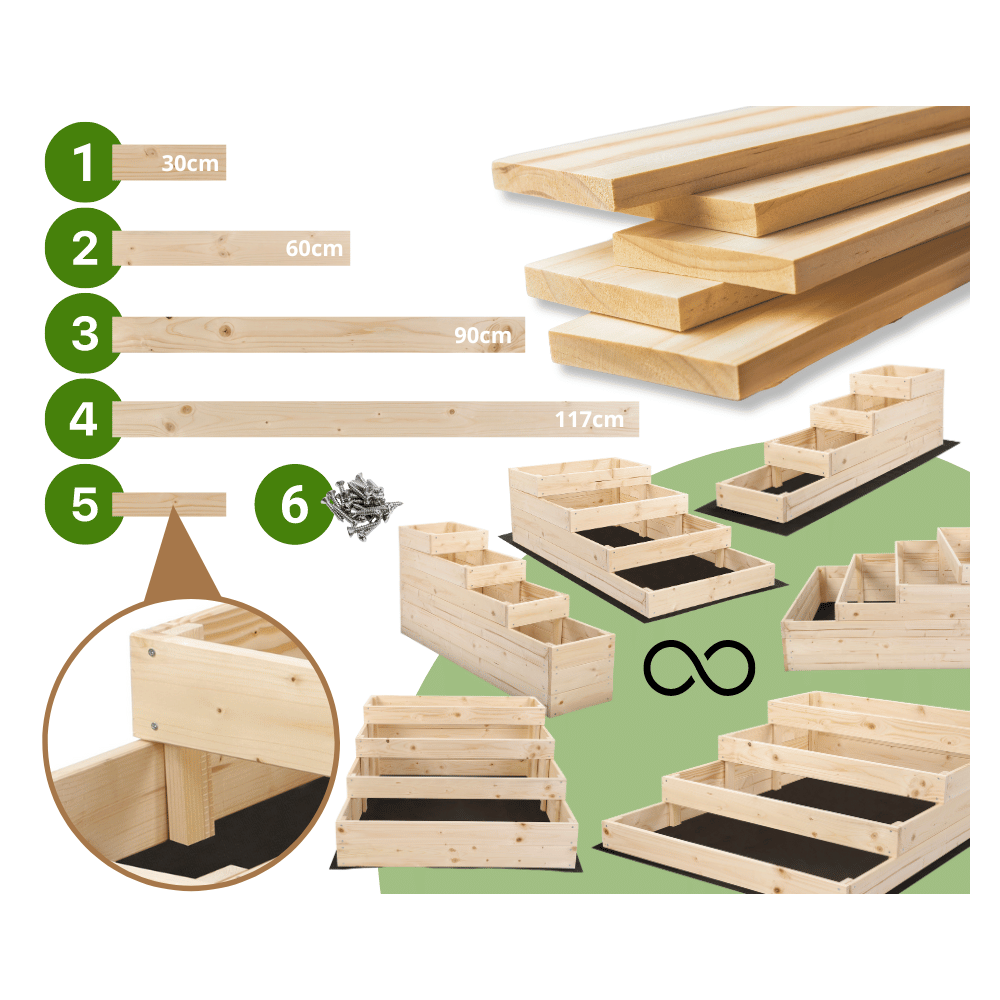 1 30cm
2 60cm
3 90cm
4 117cm
5
6