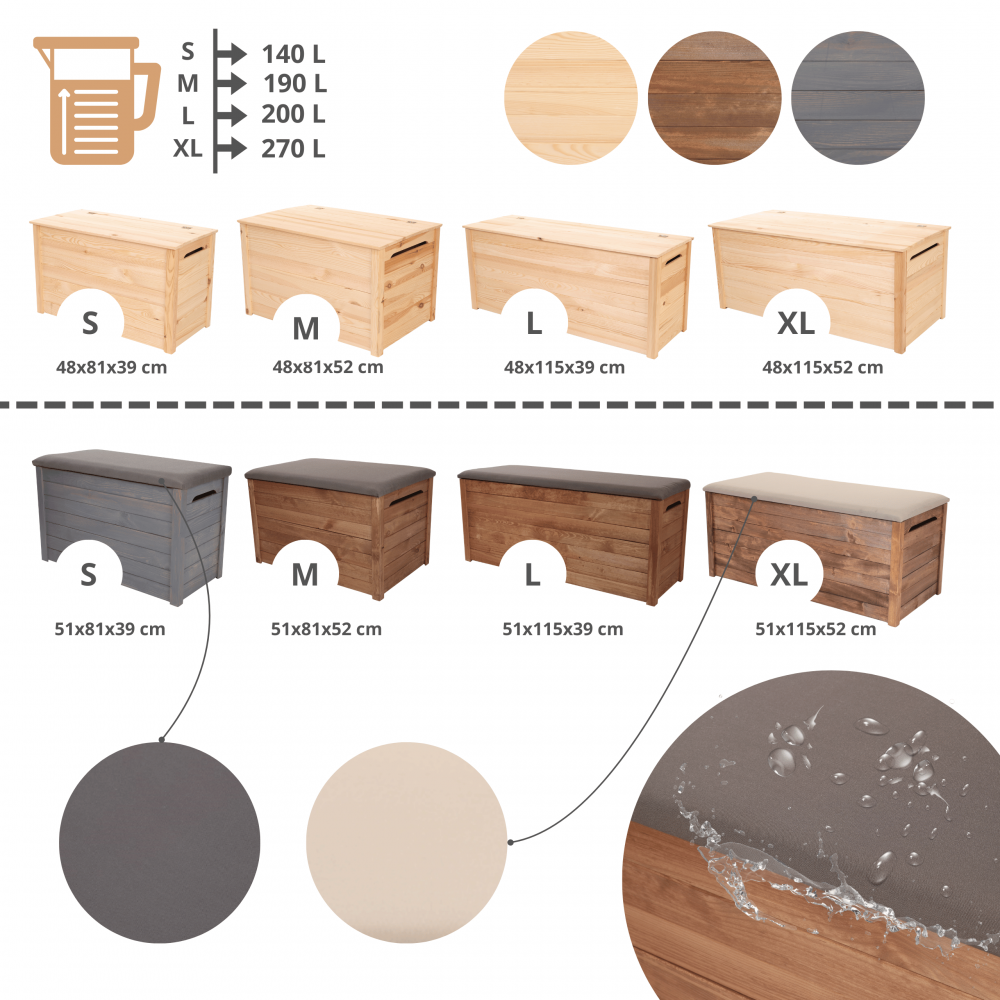 S 140 L
M 190 L
L 200 L
XL 270 L

S
48x81x39 cm

M
48x81x52 cm

L
48x115x39 cm

XL
48x115x52 cm

S
51x81x39 cm

M
51x81x52 cm

L
51x115x39 cm

XL
51x115x52 cm