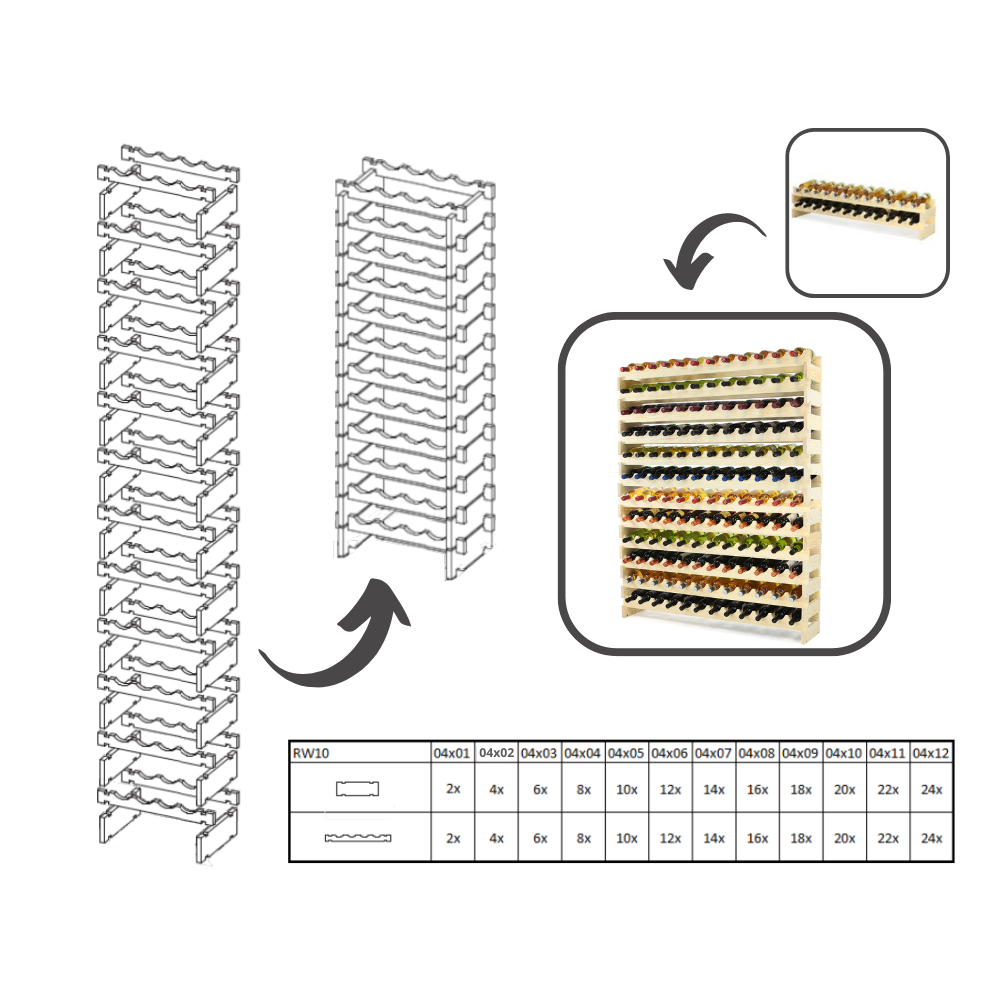 | RW10 | 04x01 | 04x02 | 04x03 | 04x04 | 04x05 | 04x06 | 04x07 | 04x08 | 04x09 | 04x10 | 04x11 | 04x12 |
|---|---|---|---|---|---|---|---|---|---|---|---|---|
| | 2x | 4x | 6x | 8x | 10x | 12x | 14x | 16x | 18x | 20x | 22x | 24x |
| | 2x | 4x | 6x | 8x | 10x | 12x | 14x | 16x | 18x | 20x | 22x | 24x |