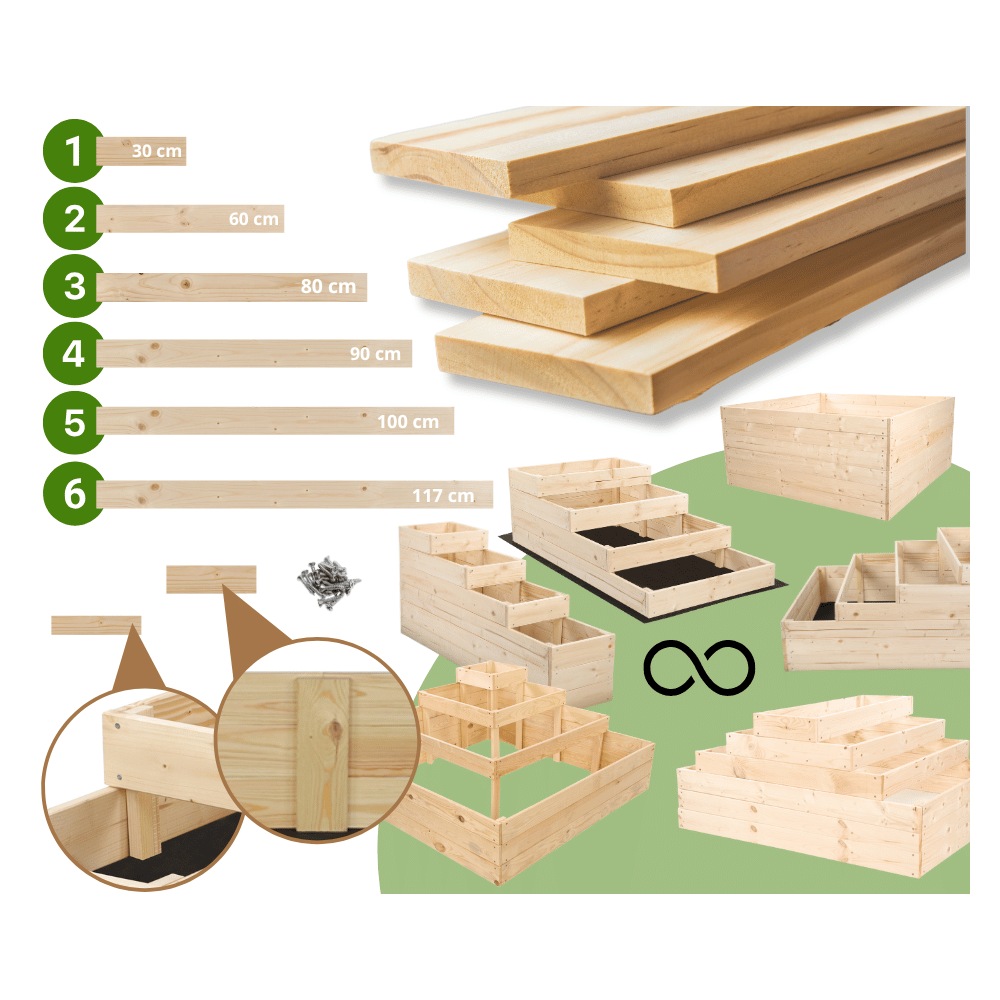 1 30 cm
2 60 cm
3 80 cm
4 90 cm
5 100 cm
6 117 cm